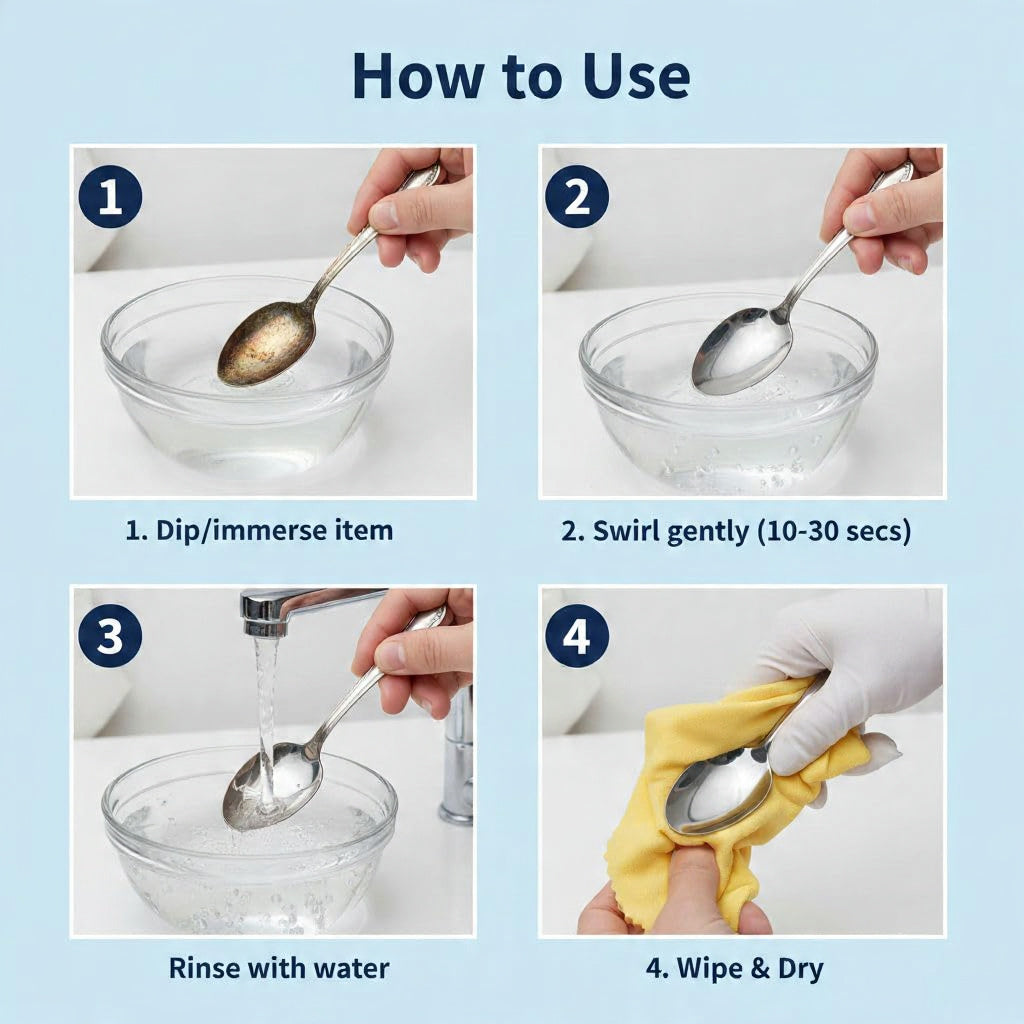 How to Use

1

1. Dip/immerse item

2

2. Swirl gently (10-30 secs)

3

Rinse with water

4

4. Wipe & Dry